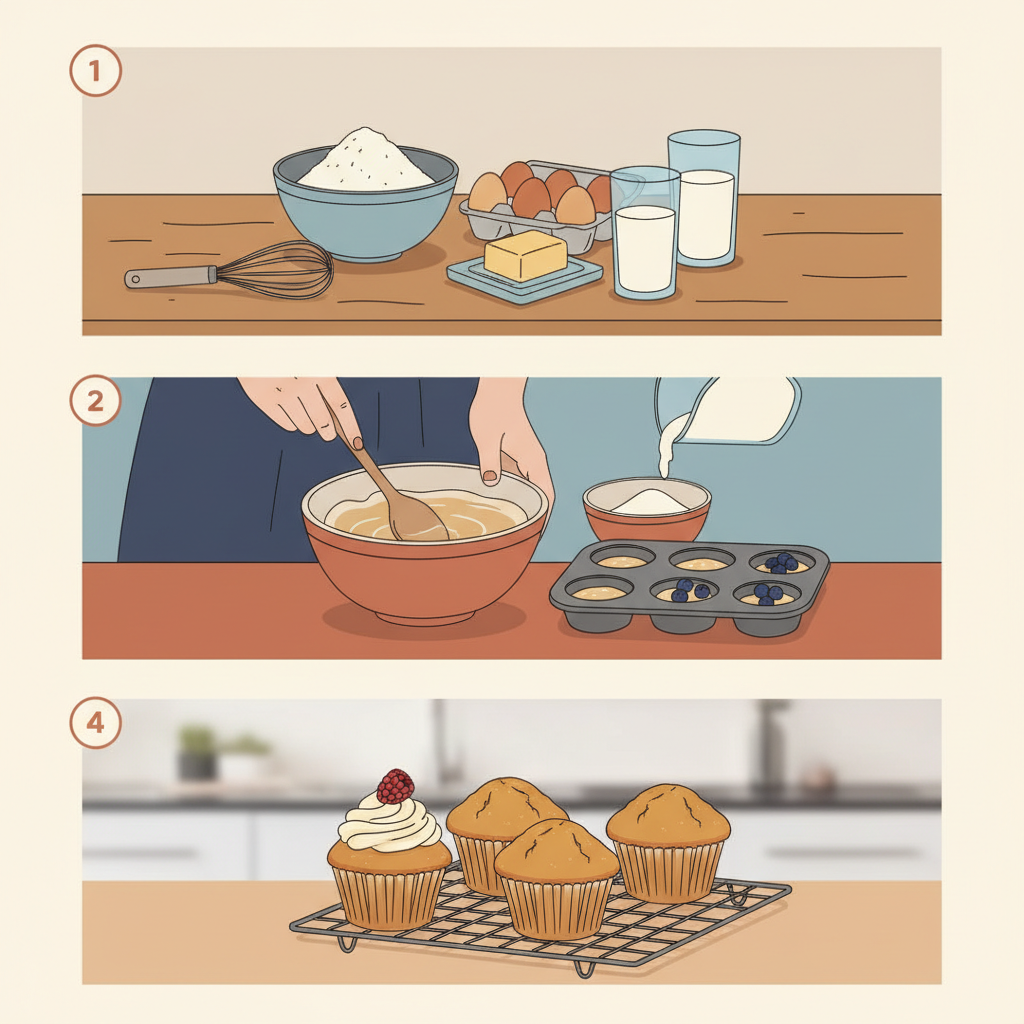 1

2

4